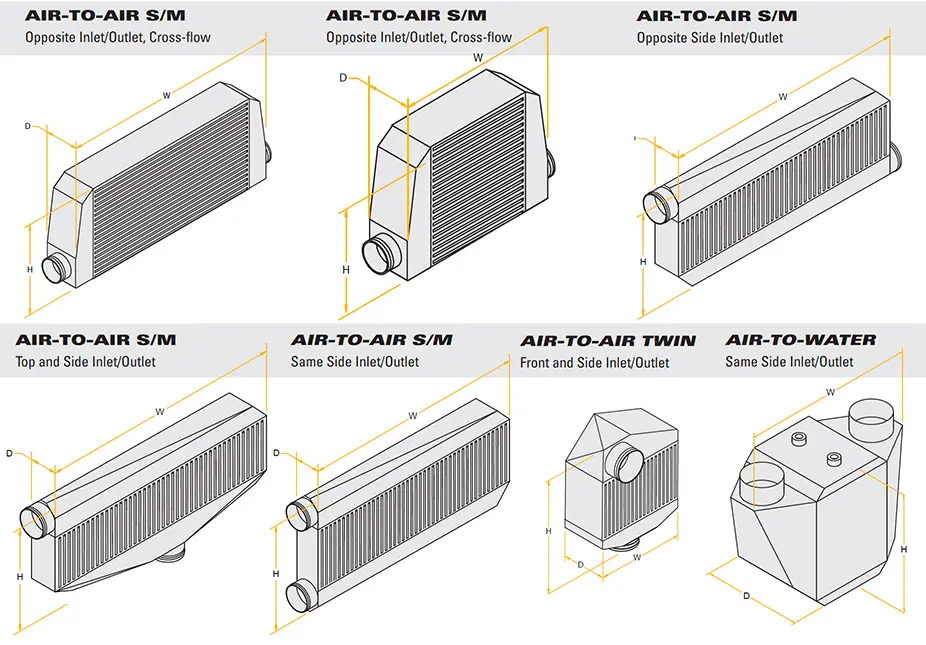 AIR-TO-AIR S/M
Opposite Inlet/Outlet, Cross-flow

W
D
H

AIR-TO-AIR S/M
Opposite Inlet/Outlet, Cross-flow

W
D
H

AIR-TO-AIR S/M
Opposite Side Inlet/Outlet

W
H

AIR-TO-AIR S/M
Top and Side Inlet/Outlet

W
D
H

AIR-TO-AIR S/M
Same Side Inlet/Outlet

W
D
H

AIR-TO-AIR TWIN
Front and Side Inlet/Outlet

H
D
W

AIR-TO-WATER
Same Side Inlet/Outlet

W
H
D