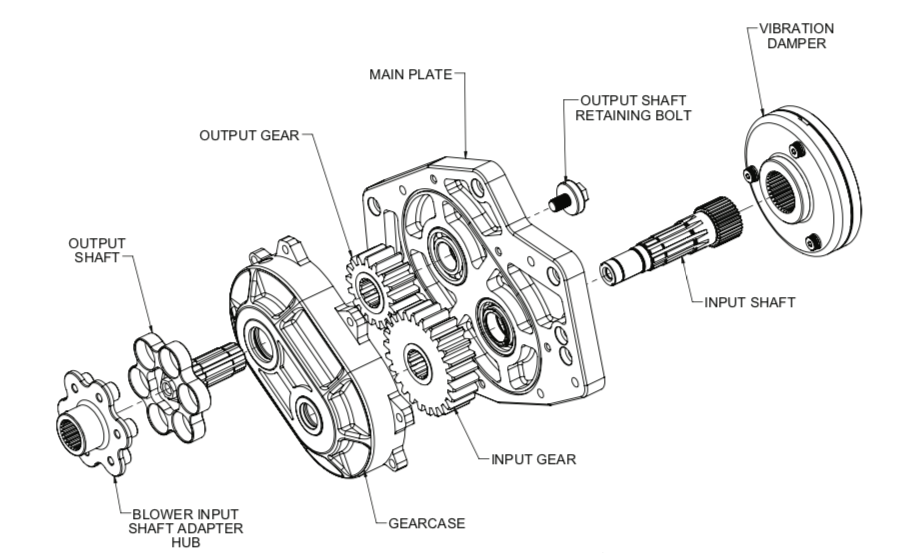 VIBRATION DAMPER

MAIN PLATE

OUTPUT SHAFT RETAINING BOLT

OUTPUT GEAR

OUTPUT SHAFT

INPUT SHAFT

INPUT GEAR

BLOWER INPUT SHAFT ADAPTER HUB

GEARCASE